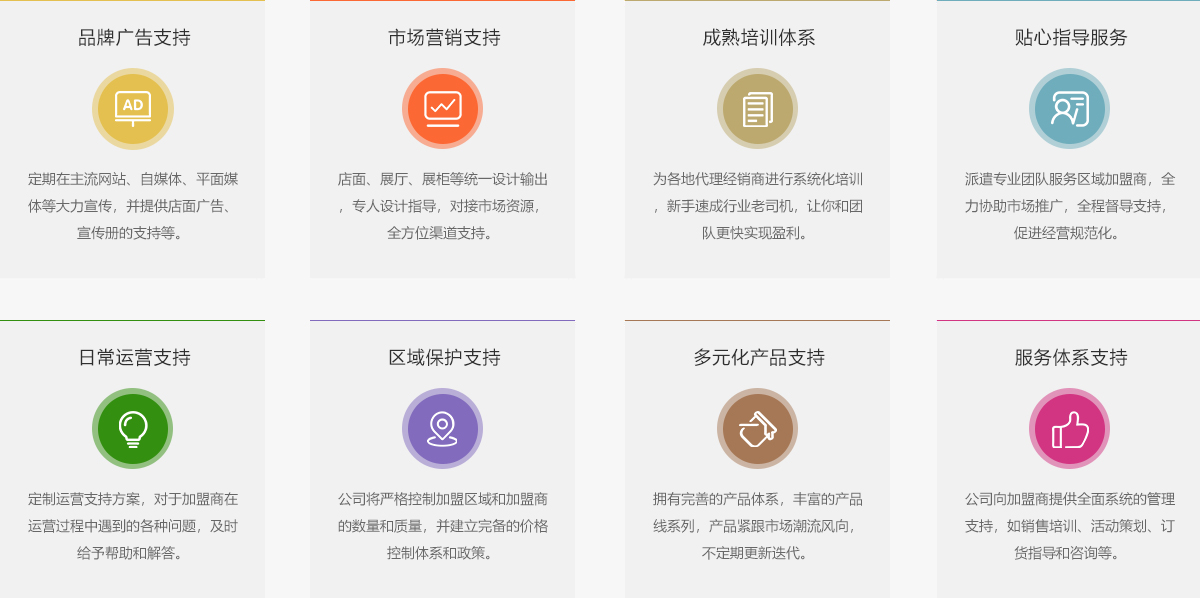 品牌广告支持

AD

定期在主流网站、自媒体、平面媒体等大力宣传，并提供店面广告、宣传册的支持等。

市场营销支持

店面、展厅、展柜等统一设计输出，专人设计指导，对接市场资源，全方位渠道支持。

成熟培训体系

为各地代理经销商进行系统化培训，新手速成行业老司机，让你和团队更快实现盈利。

贴心指导服务

派遣专业团队服务区域加盟商，全力协助市场推广，全程督导支持，促进经营规范化。

日常运营支持

定制运营支持方案，对于加盟商在运营过程中遇到的各种问题，及时给予帮助和解答。

区域保护支持

公司将严格控制加盟区域和加盟商的数量和质量，并建立完备的价格控制体系和政策。

多元化产品支持

拥有完善的产品体系，丰富的产品线系列，产品紧跟市场潮流风向，不定期更新迭代。

服务体系支持

公司向加盟商提供全面系统的管理支持，如销售培训、活动策划、订货指导和咨询等。